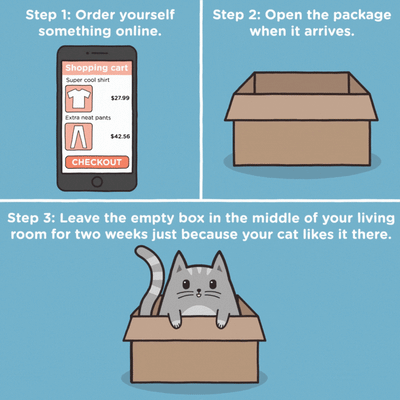 Step 1: Order yourself something online.

Shopping cart

Super cool shirt

$27.99

Extra neat pants

$42.56

CHECKOUT

Step 2: Open the package when it arrives.

Step 3: Leave the empty box in the middle of your living room for two weeks just because your cat likes it there.