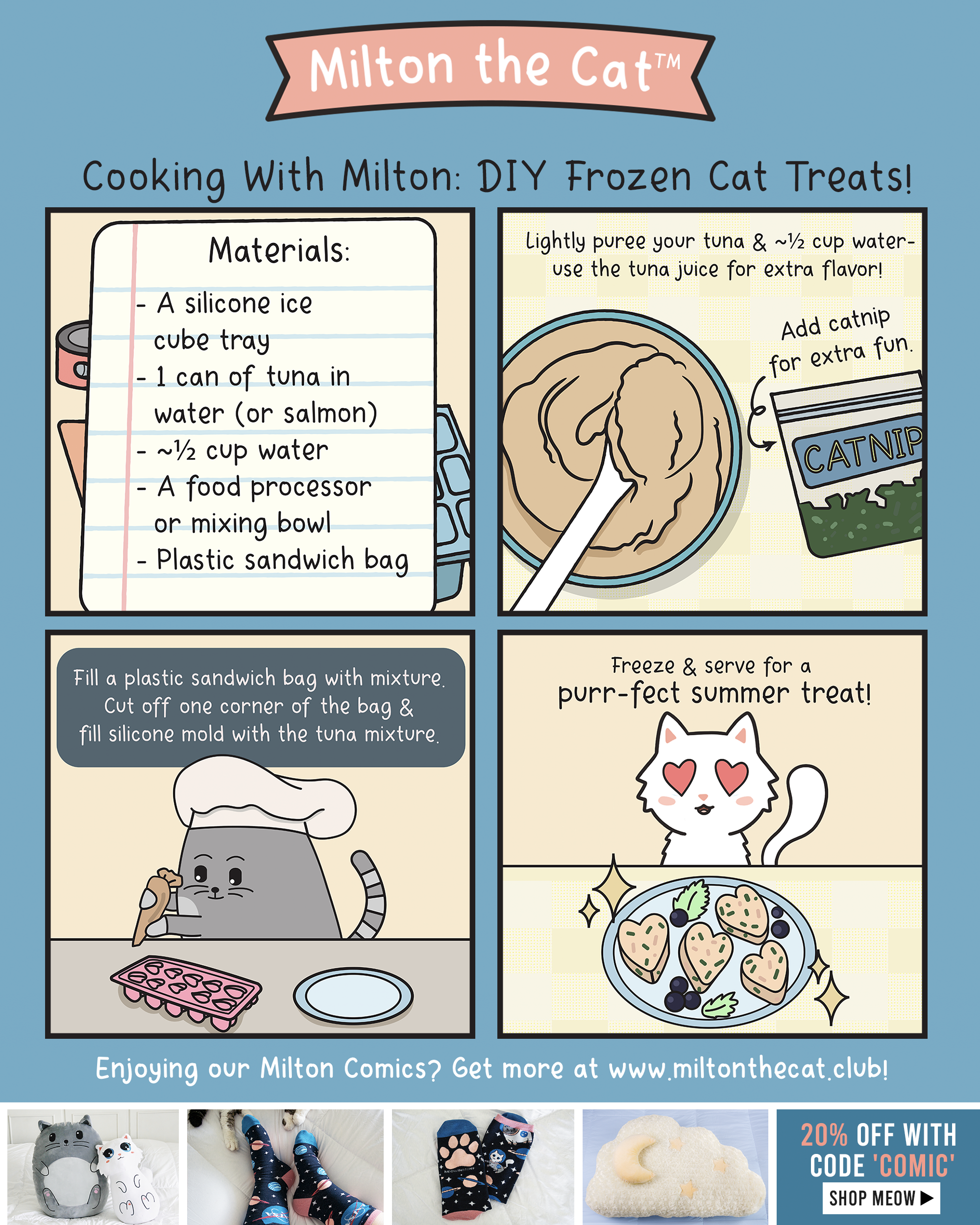 Milton the Cat™

Cooking With Milton: DIY Frozen Cat Treats!

Materials:
- A silicone ice cube tray
- 1 can of tuna in water (or salmon)
- ~½ cup water
- A food processor or mixing bowl
- Plastic sandwich bag

Lightly puree your tuna & ~½ cup water- use the tuna juice for extra flavor!

Add catnip for extra fun.

CATNIP

Fill a plastic sandwich bag with mixture. Cut off one corner of the bag & fill silicone mold with the tuna mixture.

Freeze & serve for a purr-fect summer treat!

Enjoying our Milton Comics? Get more at www.miltonthecat.club!

20% OFF WITH CODE 'COMIC'
SHOP MEOW ▶